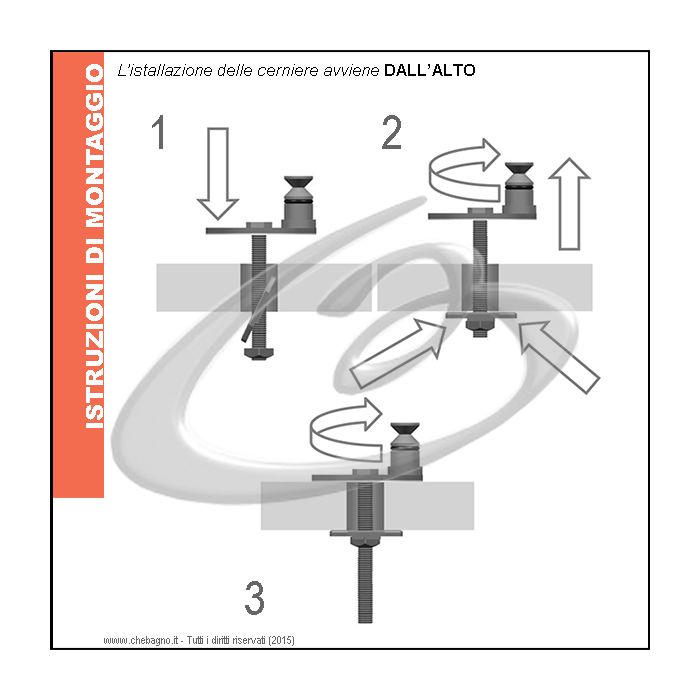 ISTRUZIONI DI MONTAGGIO

L'istallazione delle cerniere avviene DALL'ALTO

1

2

3

www.chebagno.it - Tutti i diritti riservati (2015)